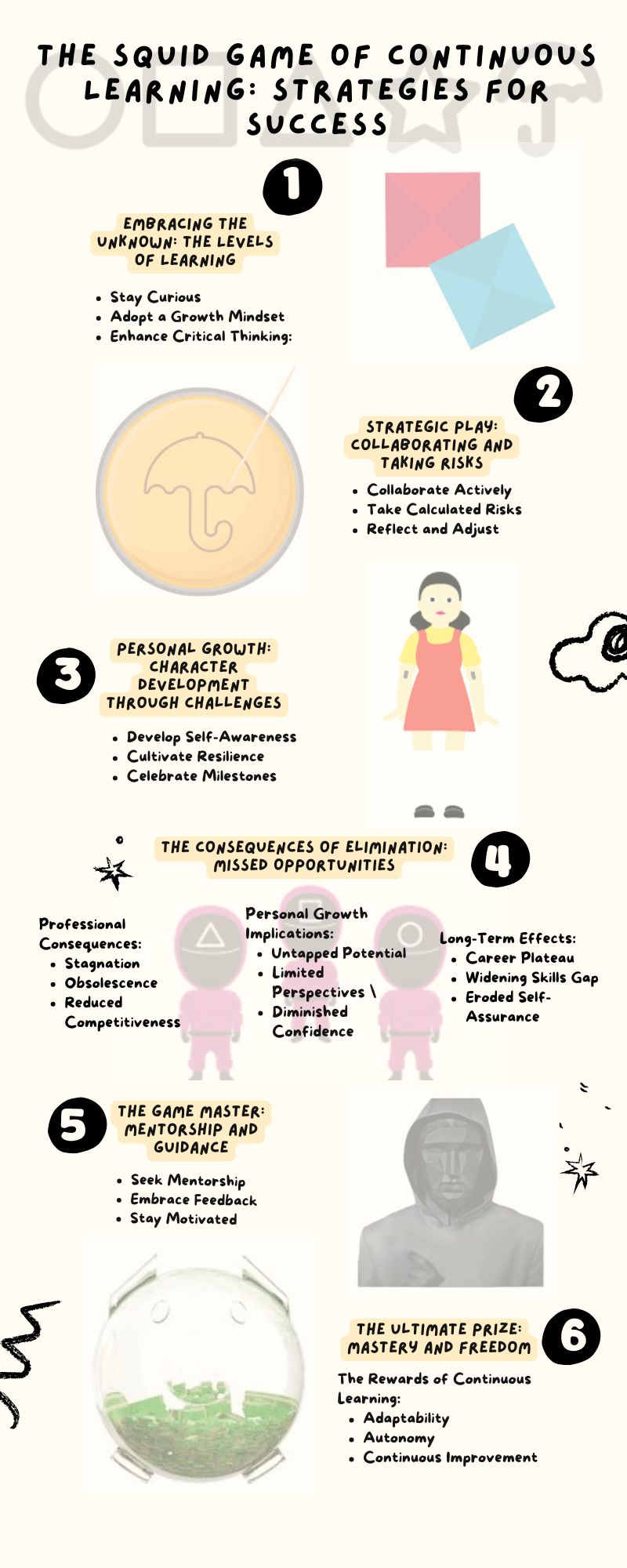 THE SQUID GAME OF CONTINUOUS LEARNING: STRATEGIES FOR SUCCESS

1

EMBRACING THE UNKNOWN: THE LEVELS OF LEARNING

- Stay Curious
- Adopt a Growth Mindset
- Enhance Critical Thinking:

2

STRATEGIC PLAY: COLLABORATING AND TAKING RISKS

- Collaborate Actively
- Take Calculated Risks
- Reflect and Adjust

3

PERSONAL GROWTH: CHARACTER DEVELOPMENT THROUGH CHALLENGES

- Develop Self-Awareness
- Cultivate Resilience
- Celebrate Milestones

THE CONSEQUENCES OF ELIMINATION: MISSED OPPORTUNITIES

4

Professional Consequences:
- Stagnation
- Obsolescence
- Reduced Competitiveness

Personal Growth Implications:
- Untapped Potential
- Limited Perspectives \
- Diminished Confidence

Long-Term Effects:
- Career Plateau
- Widening Skills Gap
- Eroded Self-Assurance

5

THE GAME MASTER: MENTORSHIP AND GUIDANCE

- Seek Mentorship
- Embrace Feedback
- Stay Motivated

THE ULTIMATE PRIZE: MASTERY AND FREEDOM

6

The Rewards of Continuous Learning:
- Adaptability
- Autonomy
- Continuous Improvement